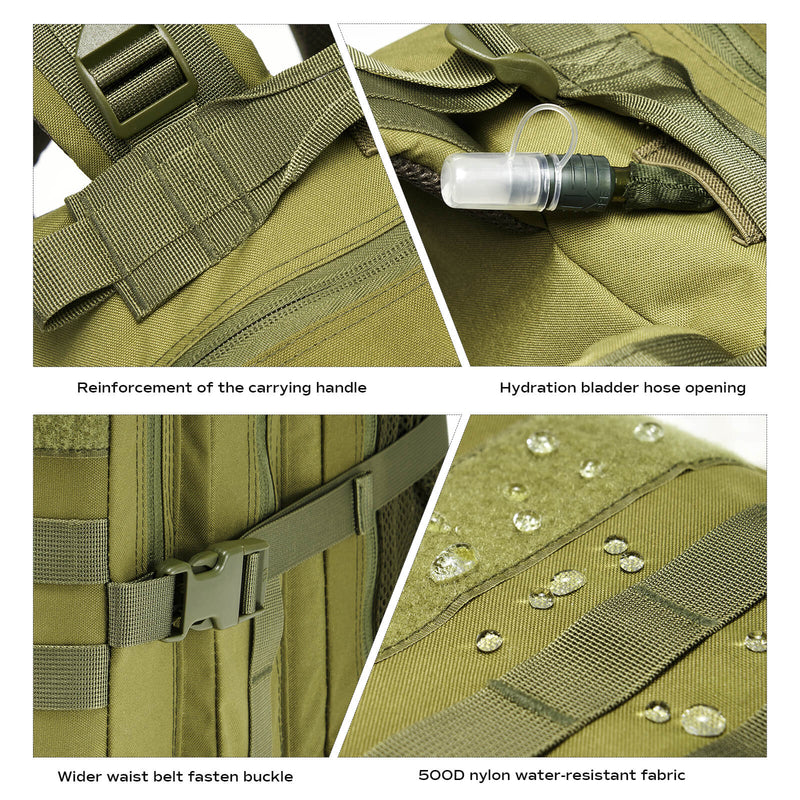 Reinforcement of the carrying handle

Hydration bladder hose opening

Wider waist belt fasten buckle

500D nylon water-resistant fabric