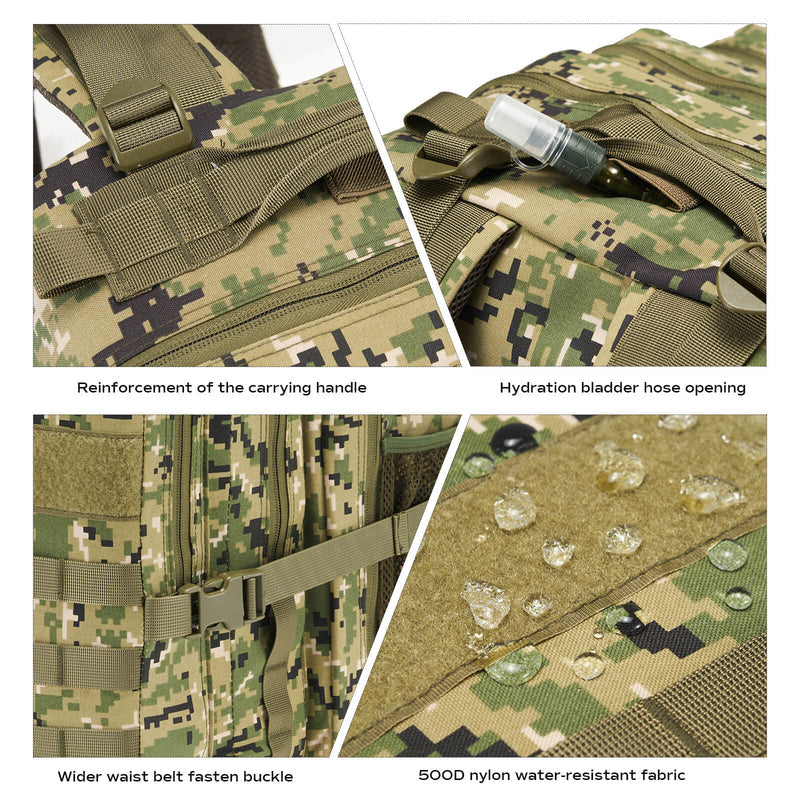 Reinforcement of the carrying handle

Hydration bladder hose opening

Wider waist belt fasten buckle

500D nylon water-resistant fabric